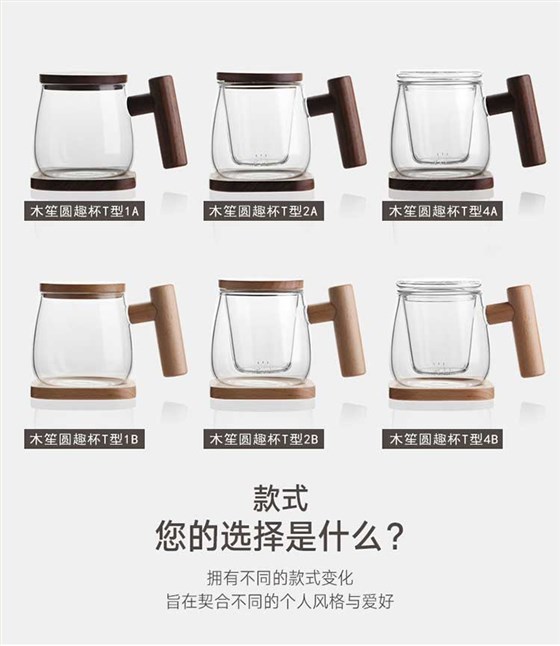 木笙圆趣杯T型1A

木笙圆趣杯T型2A

木笙圆趣杯T型4A

木笙圆趣杯T型1B

木笙圆趣杯T型2B

木笙圆趣杯T型4B

款式
您的选择是什么？

拥有不同的款式变化
旨在契合不同的个人风格与爱好