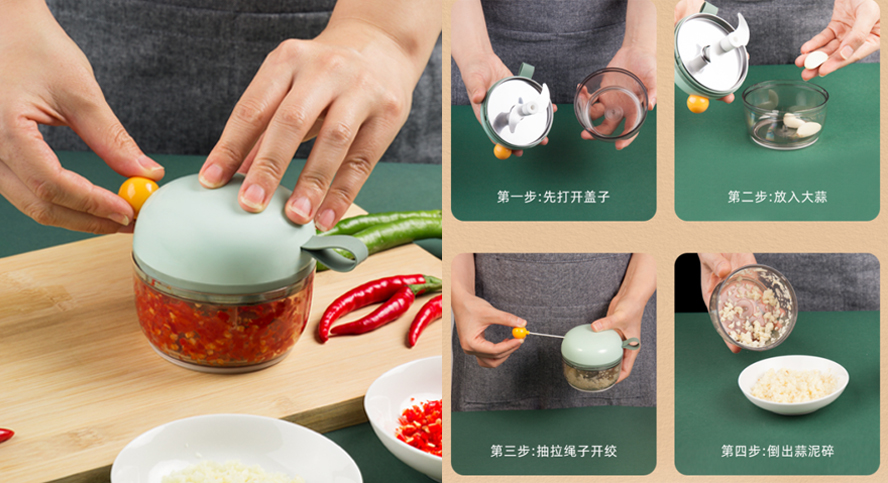 第一步:先打开盖子

第二步:放入大蒜

第三步:抽拉绳子开绞

第四步:倒出蒜泥碎