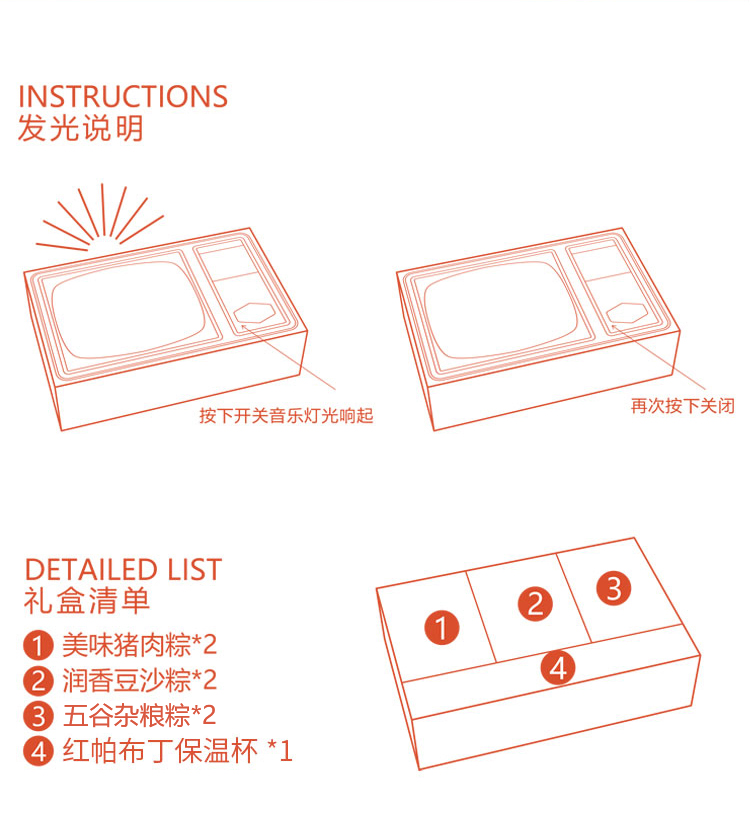 INSTRUCTIONS
发光说明

按下开关音乐灯光响起

再次按下关闭

DETAILED LIST
礼盒清单

1 美味猪肉粽*2
2 润香豆沙粽*2
3 五谷杂粮粽*2
4 红帕布丁保温杯 *1

1
2
3
4