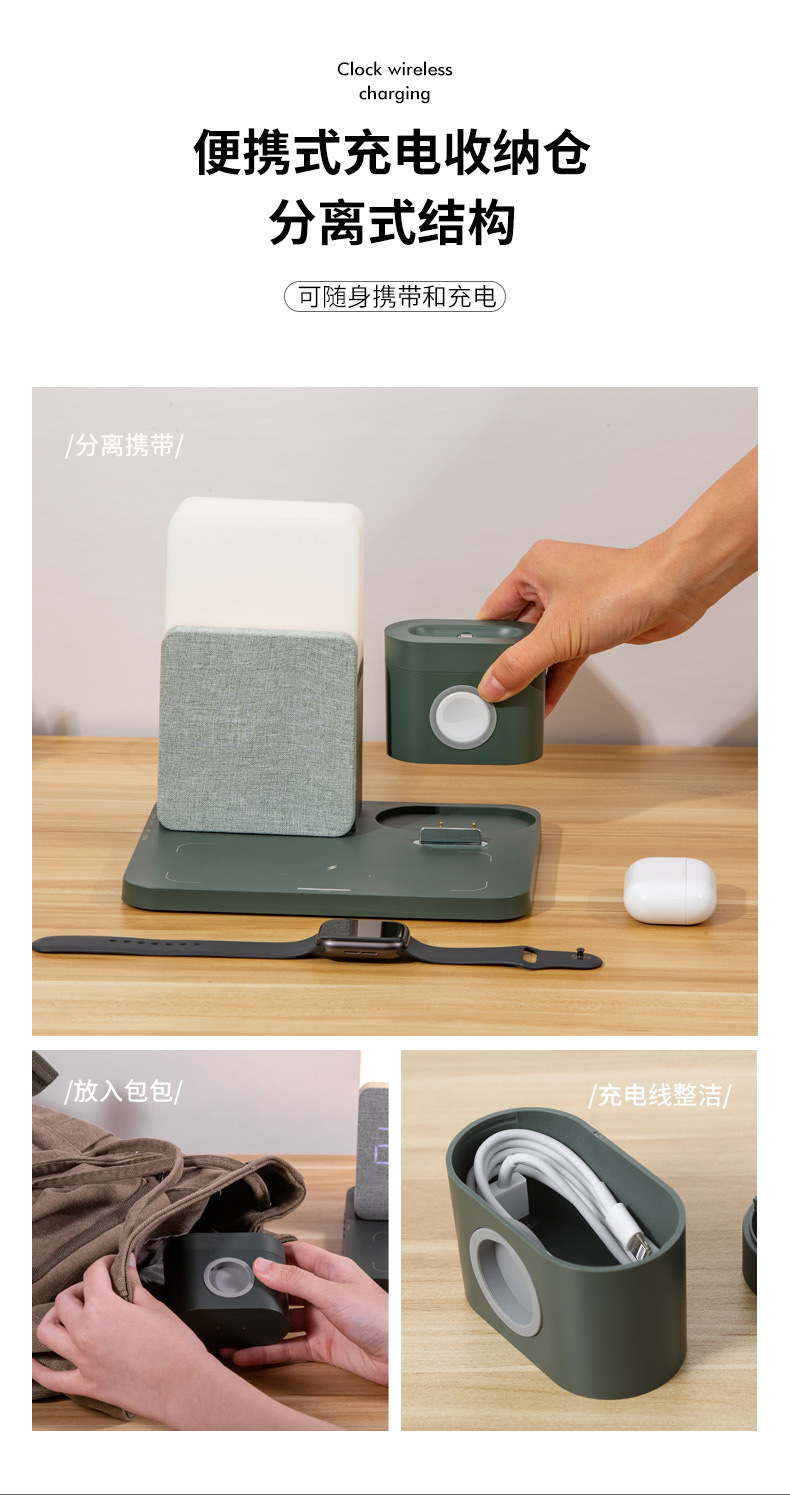 Clock wireless charging

便携式充电收纳仓
分离式结构

可随身携带和充电

/分离携带/

/放入包包/

/充电线整洁/