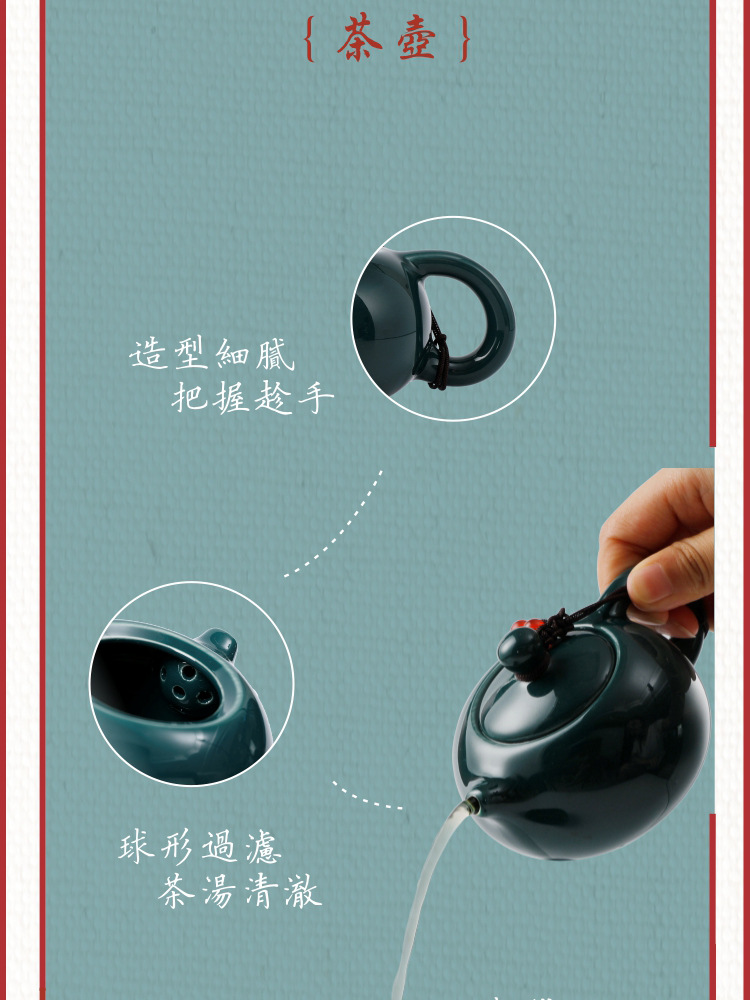 {茶壺}

造型細膩
把握趁手

球形過濾
茶湯清澈