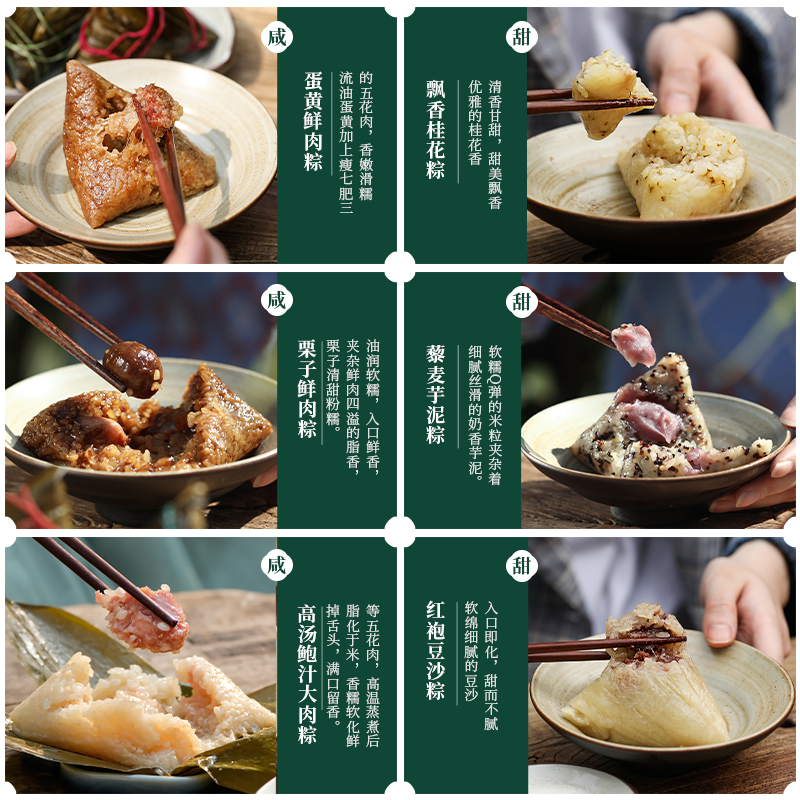 咸

蛋黄鲜肉粽

流油蛋黄加上瘦七肥三的五花肉，香嫩滑糯

甜

飘香桂花粽

清香甘甜，甜美飘香优雅的桂花香

咸

栗子鲜肉粽

油润软糯，入口鲜香，夹杂鲜肉四溢的脂香，栗子清甜粉糯。

甜

藜麦芋泥粽

软糯Q弹的米粒夹杂着细腻丝滑的奶香芋泥。

咸

高汤鲍汁大肉粽

等五花肉，高温蒸煮后脂化于米，香糯软化鲜掉舌头，满口留香。

甜

红袍豆沙粽

入口即化，甜而不腻软绵细腻的豆沙